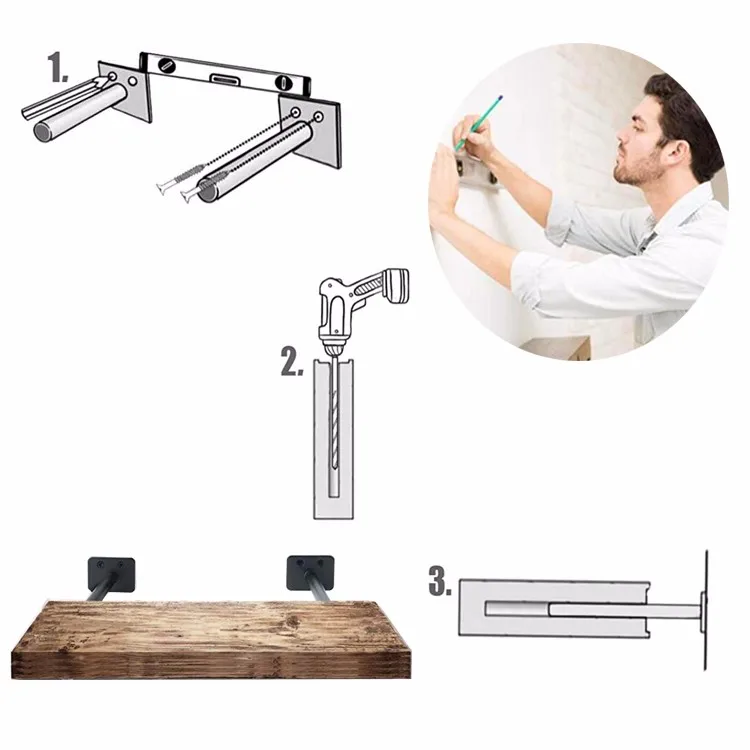 1.

2.

3.