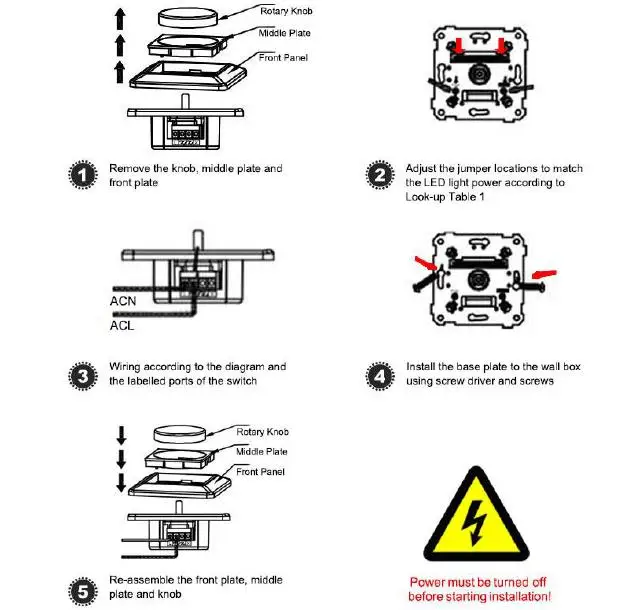 Rotary Knob
Middle Plate
Front Panel

1 Remove the knob, middle plate and front plate

2 Adjust the jumper locations to match the LED light power according to Look-up Table 1

ACN
ACL

3 Wiring according to the diagram and the labelled ports of the switch

4 Install the base plate to the wall box using screw driver and screws

Rotary Knob
Middle Plate
Front Panel

5 Re-assemble the front plate, middle plate and knob

Power must be turned off before starting installation!