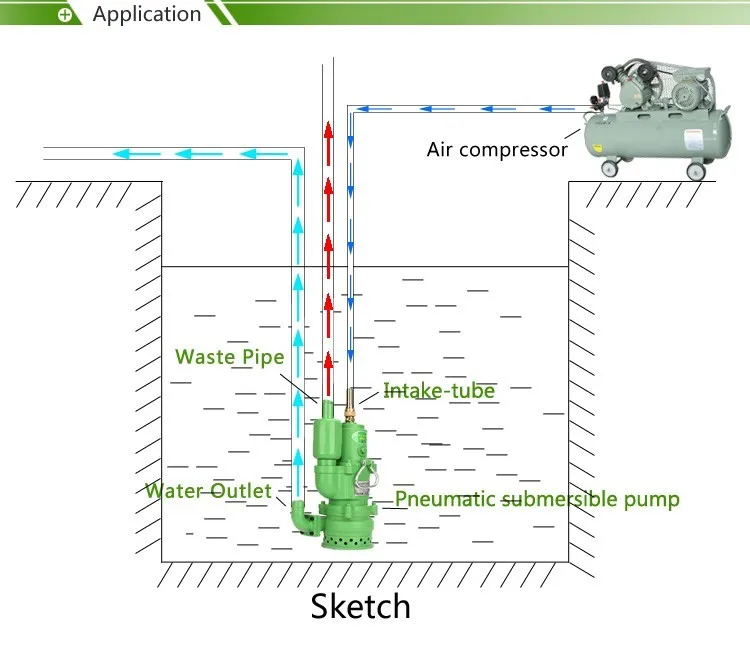 Application

Air compressor

Waste Pipe

Intake-tube

Water Outlet

Pneumatic submersible pump

Sketch