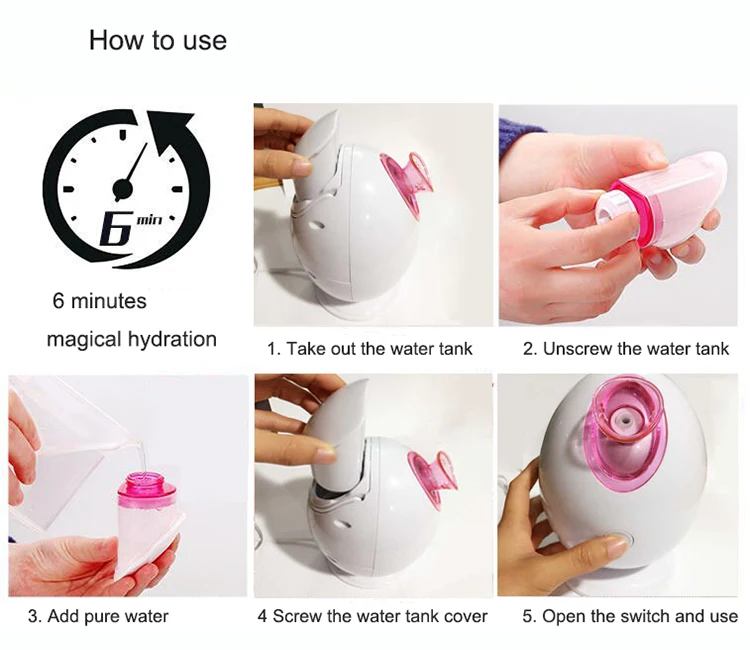 How to use

6 min

6 minutes
magical hydration

1. Take out the water tank

2. Unscrew the water tank

3. Add pure water

4 Screw the water tank cover

5. Open the switch and use