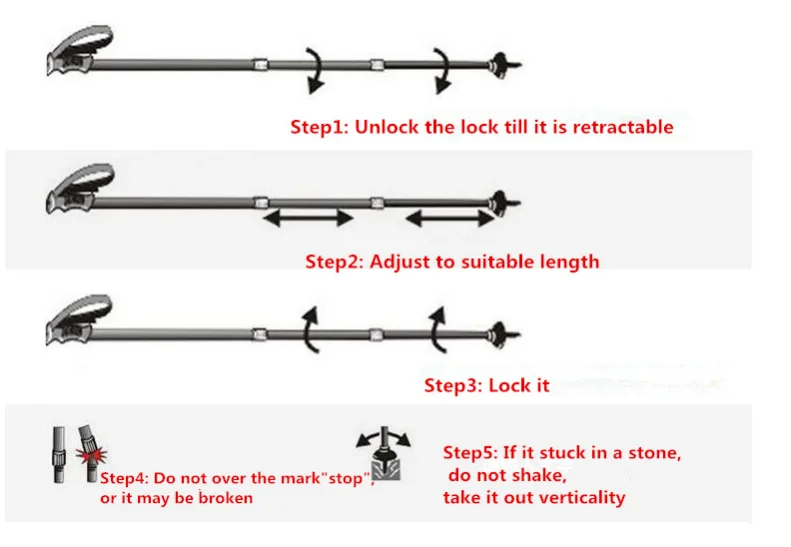 Step1: Unlock the lock till it is retractable

Step2: Adjust to suitable length

Step3: Lock it

Step4: Do not over the mark"stop", or it may be broken

Step5: If it stuck in a stone, do not shake, take it out verticality