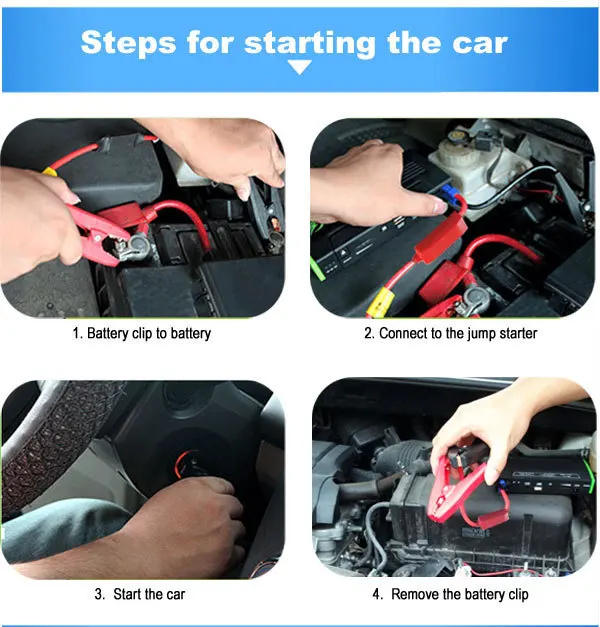 Steps for starting the car

1. Battery clip to battery

2. Connect to the jump starter

3. Start the car

4. Remove the battery clip