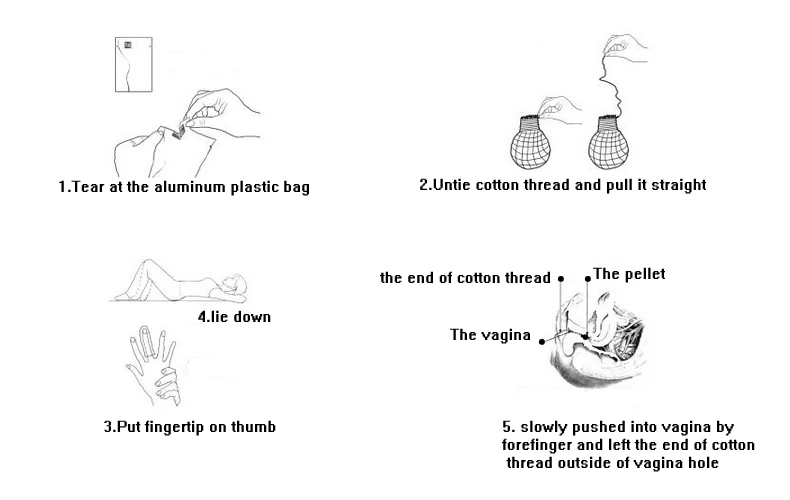 1.Tear at the aluminum plastic bag

2.Untie cotton thread and pull it straight

4.lie down

3.Put fingertip on thumb

the end of cotton thread

The pellet

The vagina

5. slowly pushed into vagina by forefinger and left the end of cotton thread outside of vagina hole