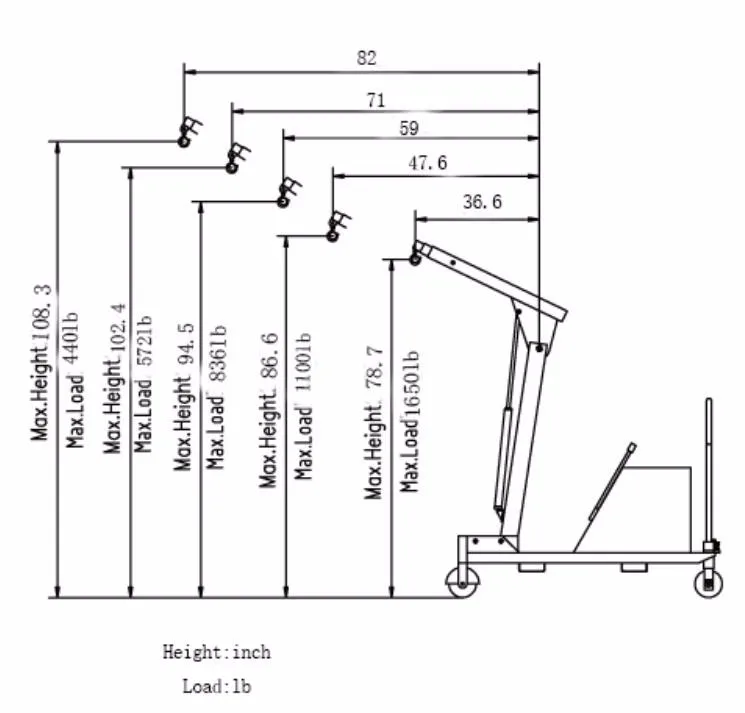 82
71
59
47.6
36.6

Max.Height 108.3
Max.Load 440lb
Max.Height 102.4
Max.Load 572lb
Max.Height 94.5
Max.Load 836lb
Max.Height 86.6
Max.Load 1100lb
Max.Height 78.7
Max.Load 1650lb

Height:inch
Load:lb