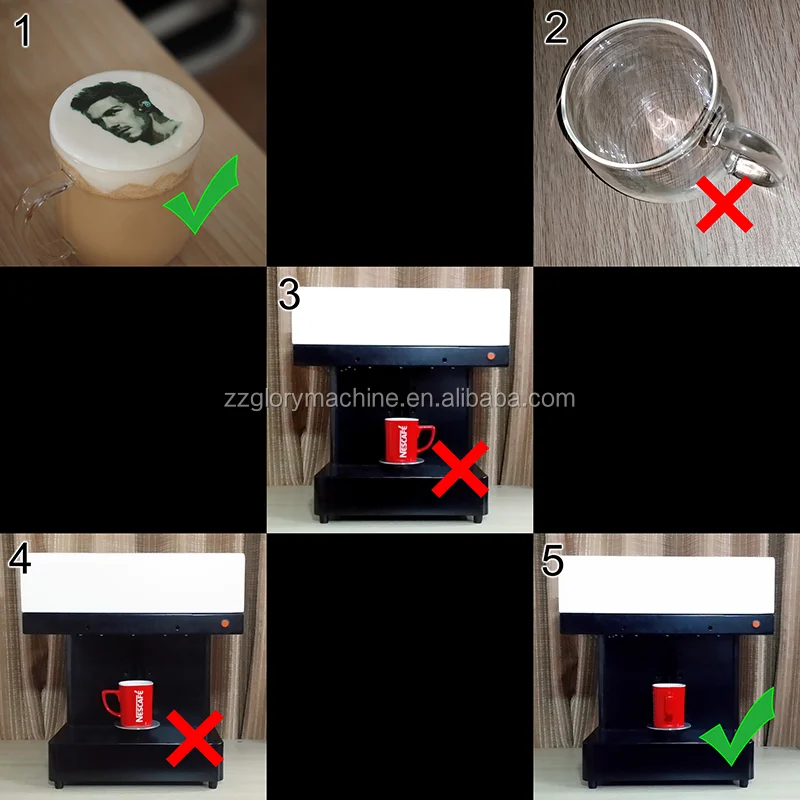 1

2

3

zzglorymachine.en.alibaba.com

NESCAFÉ

4

NESCAFÉ

5