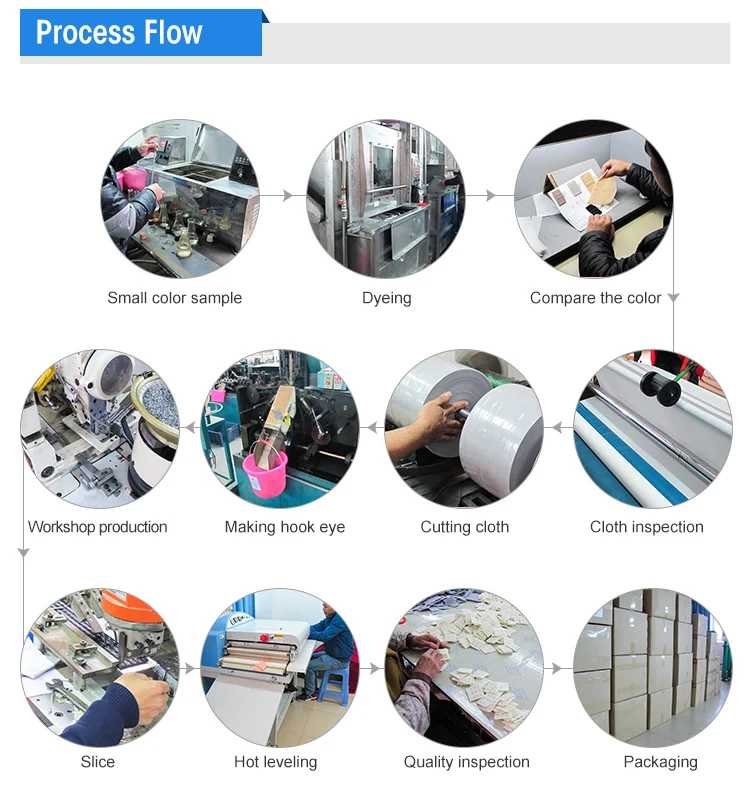 Process Flow

Small color sample

Dyeing

Compare the color

Cloth inspection

Cutting cloth

Making hook eye

Workshop production

Slice

Hot leveling

Quality inspection

Packaging