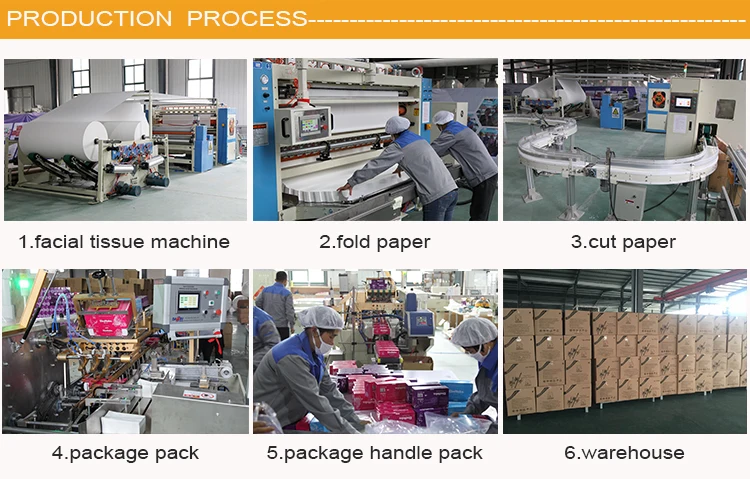 PRODUCTION PROCESS

1.facial tissue machine

2.fold paper

3.cut paper

4.package pack

5.package handle pack

6.warehouse