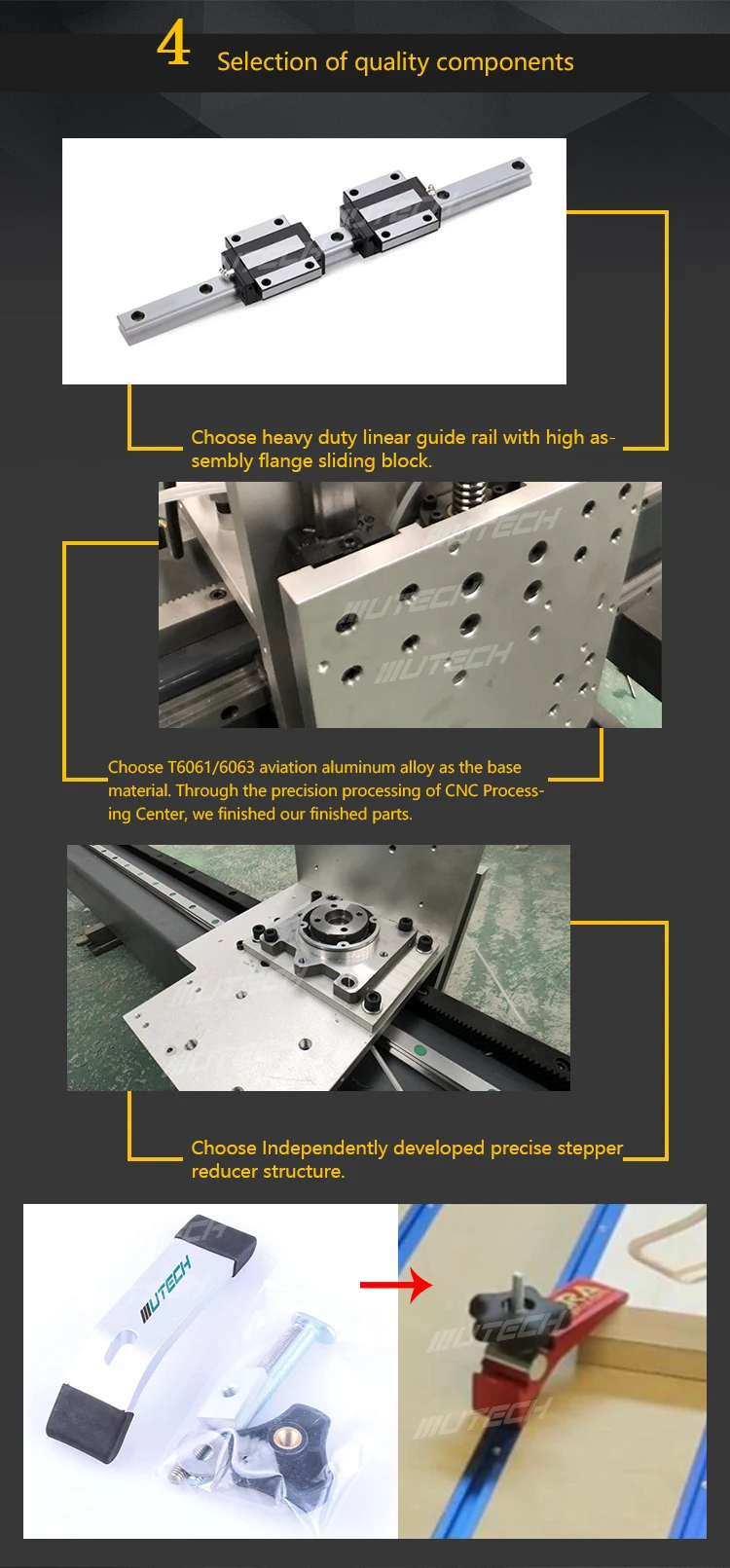 4 Selection of quality components

Choose heavy duty linear guide rail with high assembly flange sliding block.

UTECH
UTECH
UTECH

Choose T6061/6063 aviation aluminum alloy as the base material. Through the precision processing of CNC Processing Center, we finished our finished parts.

Choose Independently developed precise stepper reducer structure.

UTECH
UTECH
UTECH