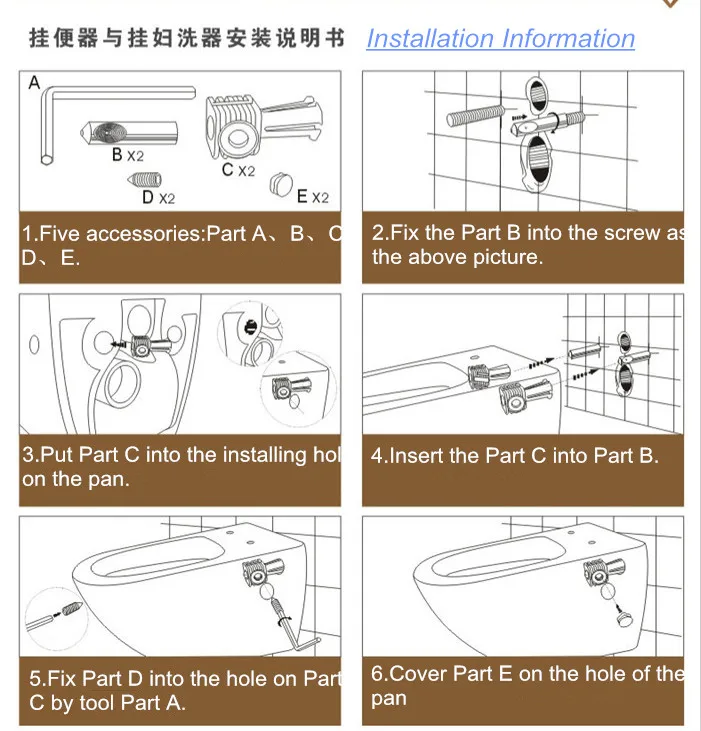 挂便器与挂妇洗器安装说明书 Installation Information

A

B x2

C x2

D x2

E x2

1.Five accessories:Part A、B、C D、E.

2.Fix the Part B into the screw as the above picture.

3.Put Part C into the installing hol on the pan.

4.Insert the Part C into Part B.

5.Fix Part D into the hole on Part C by tool Part A.

6.Cover Part E on the hole of the pan