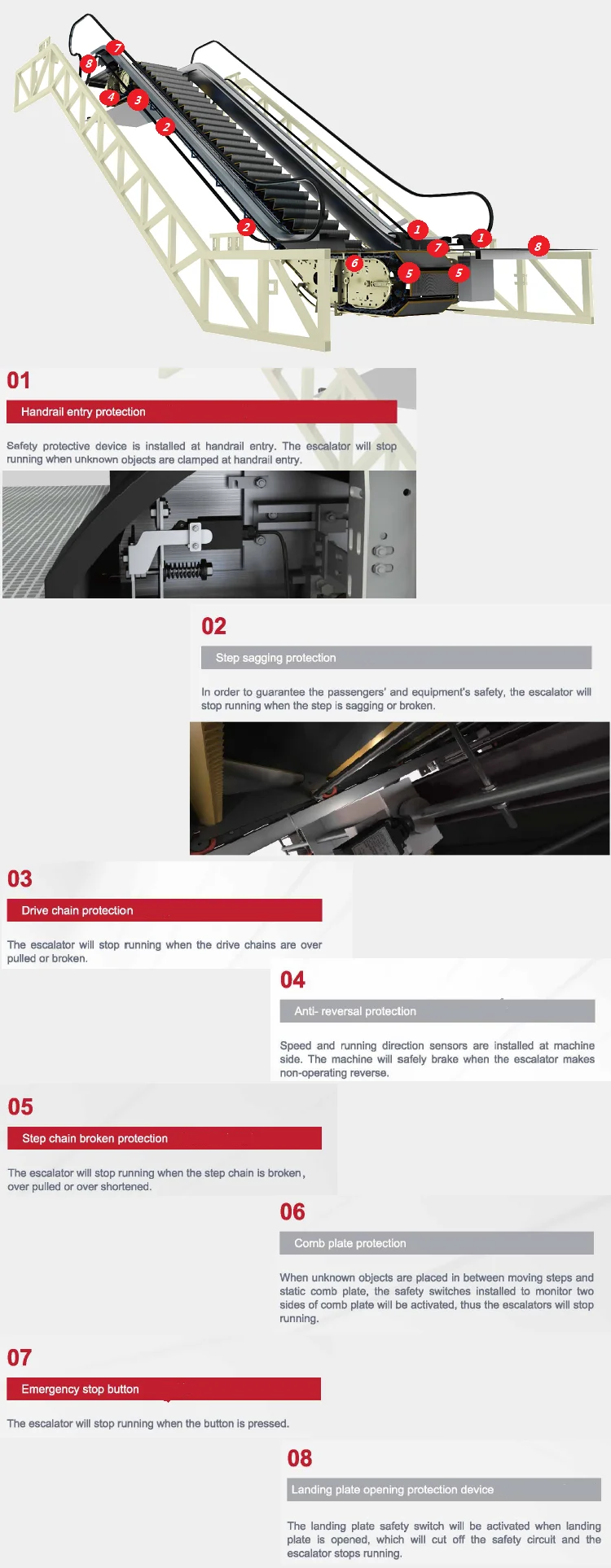 7
8
4
3
2
2
1
7
1
8
6
5
5

01
Handrail entry protection

Safety protective device is installed at handrail entry. The escalator will stop running when unknown objects are clamped at handrail entry.

02
Step sagging protection

In order to guarantee the passengers' and equipment's safety, the escalator will stop running when the step is sagging or broken.

03
Drive chain protection

The escalator will stop running when the drive chains are over pulled or broken.

04
Anti- reversal protection

Speed and running direction sensors are installed at machine side. The machine will safely brake when the escalator makes non-operating reverse.

05
Step chain broken protection

The escalator will stop running when the step chain is broken, over pulled or over shortened.

06
Comb plate protection

When unknown objects are placed in between moving steps and static comb plate, the safety switches installed to monitor two sides of comb plate will be activated, thus the escalators will stop running.

07
Emergency stop button

The escalator will stop running when the button is pressed.

08
Landing plate opening protection device

The landing plate safety switch will be activated when landing plate is opened, which will cut off the safety circuit and the escalator stops running.