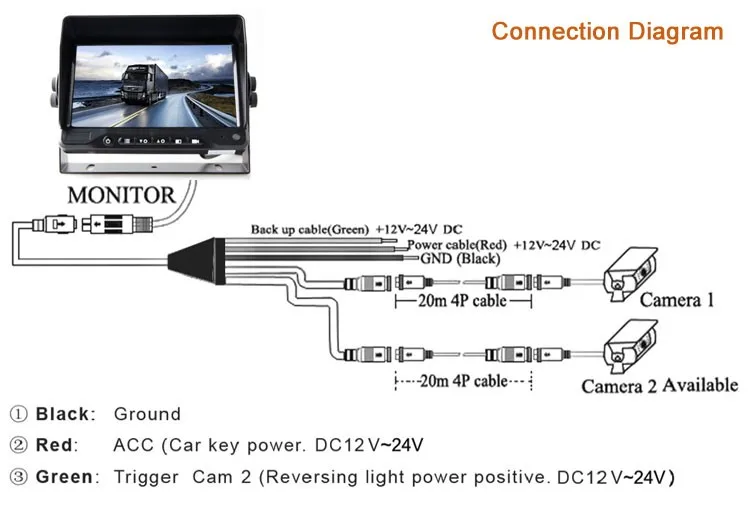 Connection Diagram

MONITOR

Back up cable(Green) +12V~24V DC
Power cable(Red) +12V~24V DC
GND (Black)

20m 4P cable
Camera 1

20m 4P cable
Camera 2 Available

① Black: Ground
② Red: ACC (Car key power. DC12V~24V
③ Green: Trigger Cam 2 (Reversing light power positive. DC12V~24V)