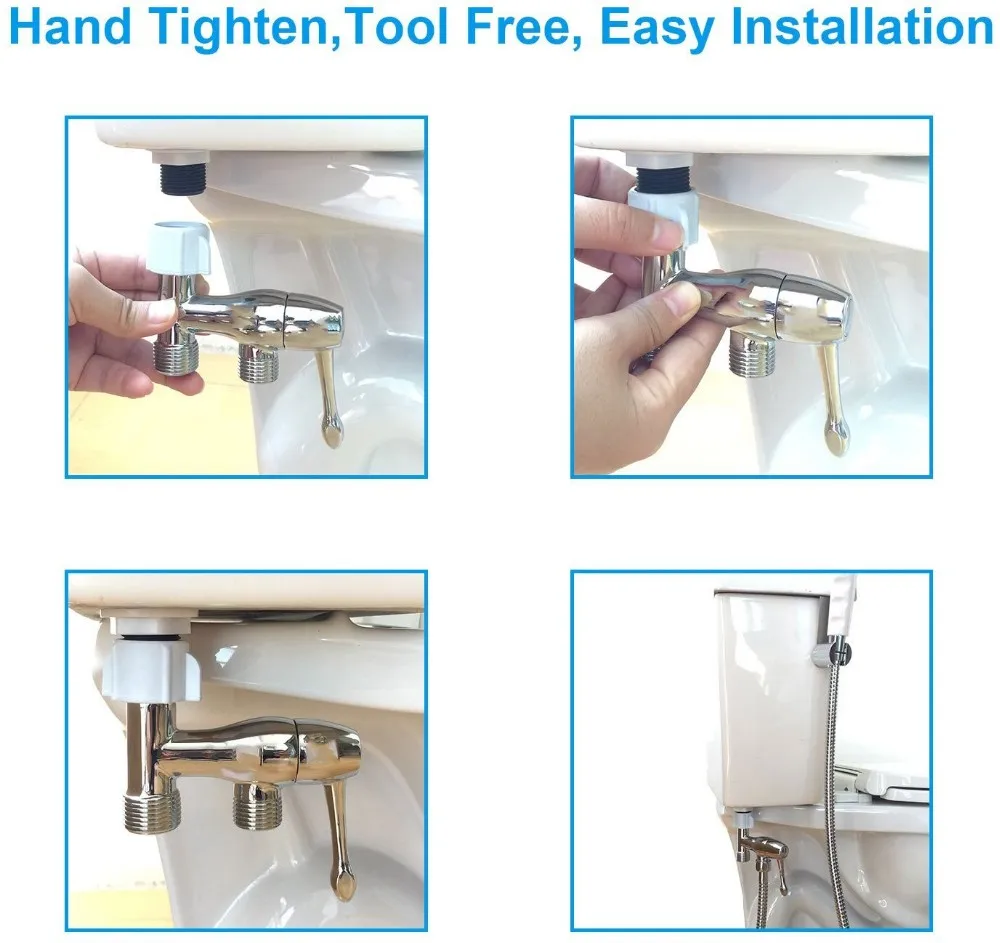 Hand Tighten,Tool Free, Easy Installation