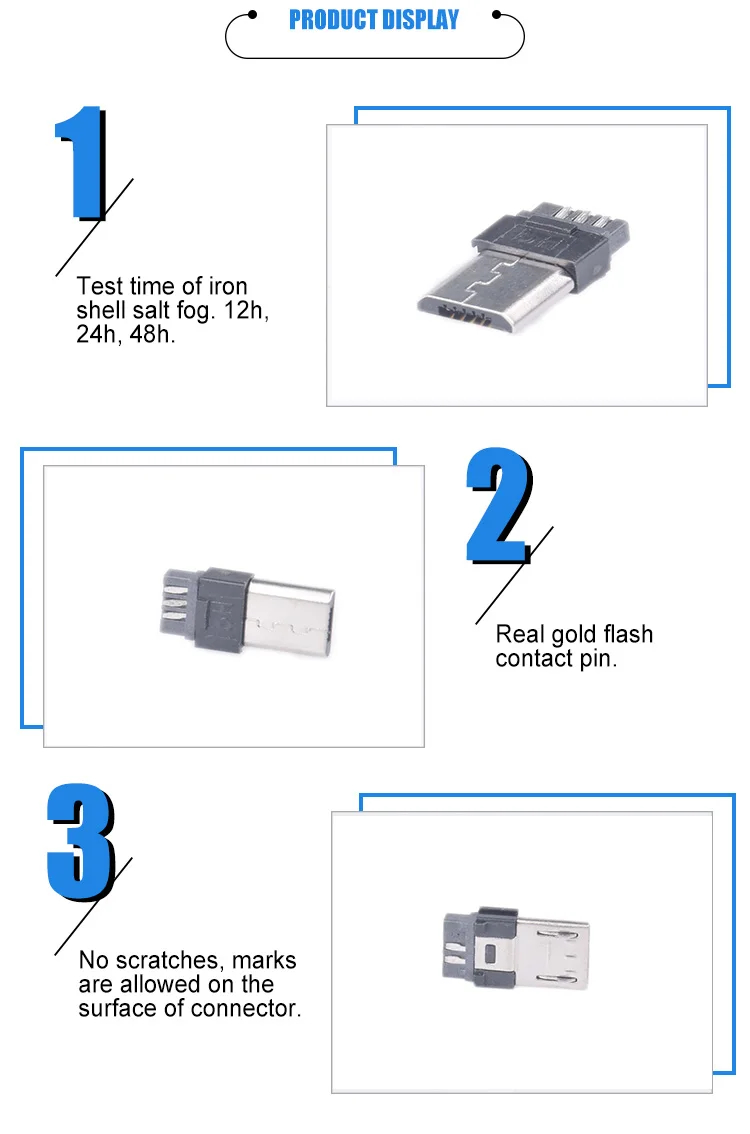 PRODUCT DISPLAY

1

Test time of iron shell salt fog. 12h, 24h, 48h.

2

Real gold flash contact pin.

3

No scratches, marks are allowed on the surface of connector.