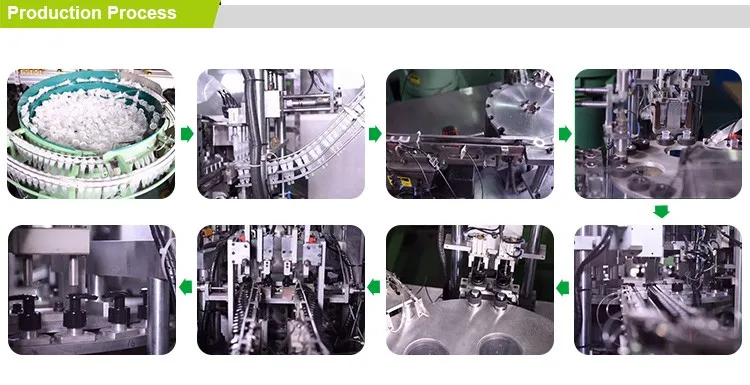 Production Process