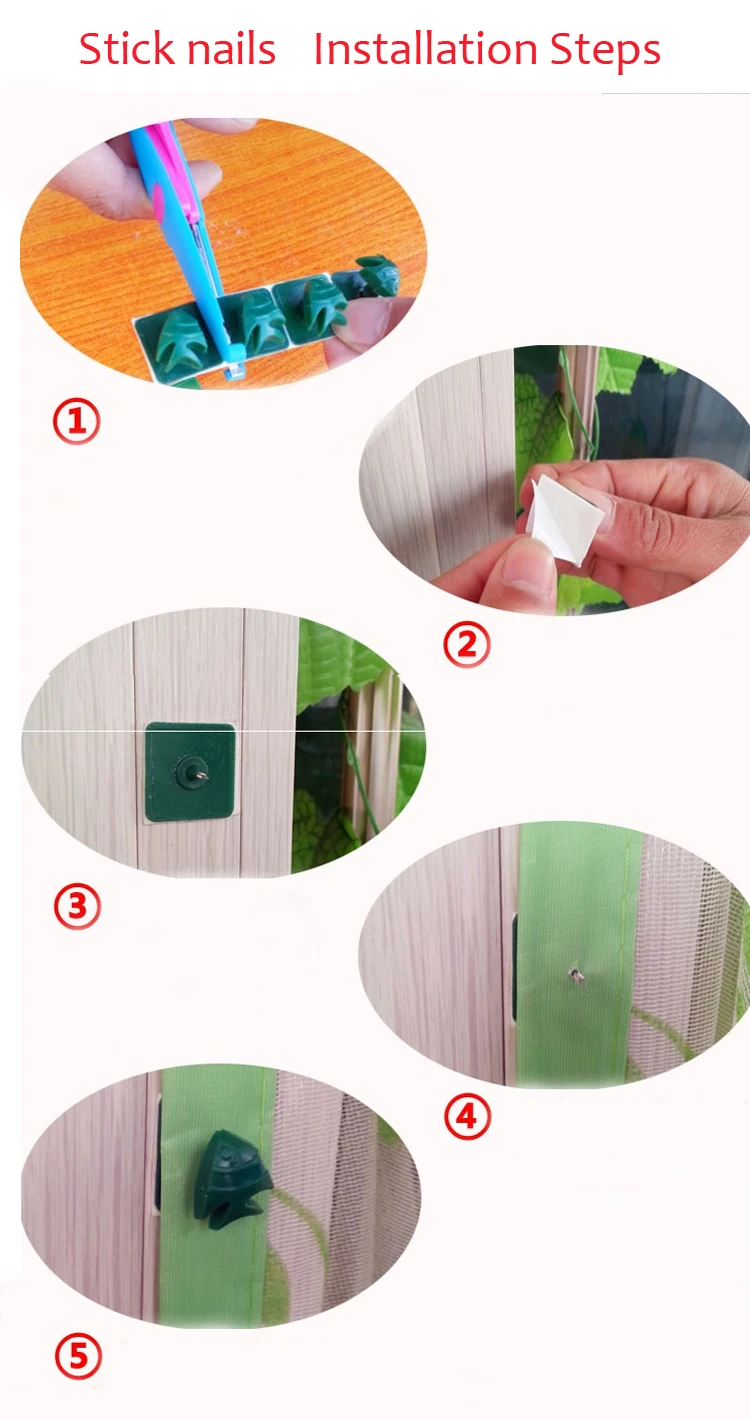 Stick nails Installation Steps

①

②

③

④

⑤