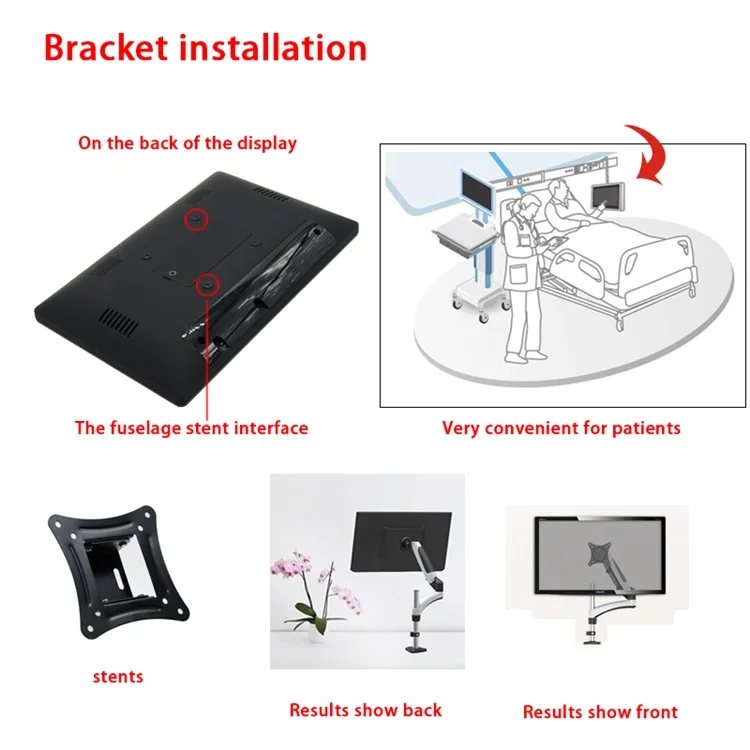 Bracket installation

On the back of the display

The fuselage stent interface

Very convenient for patients

stents

Results show back

Results show front