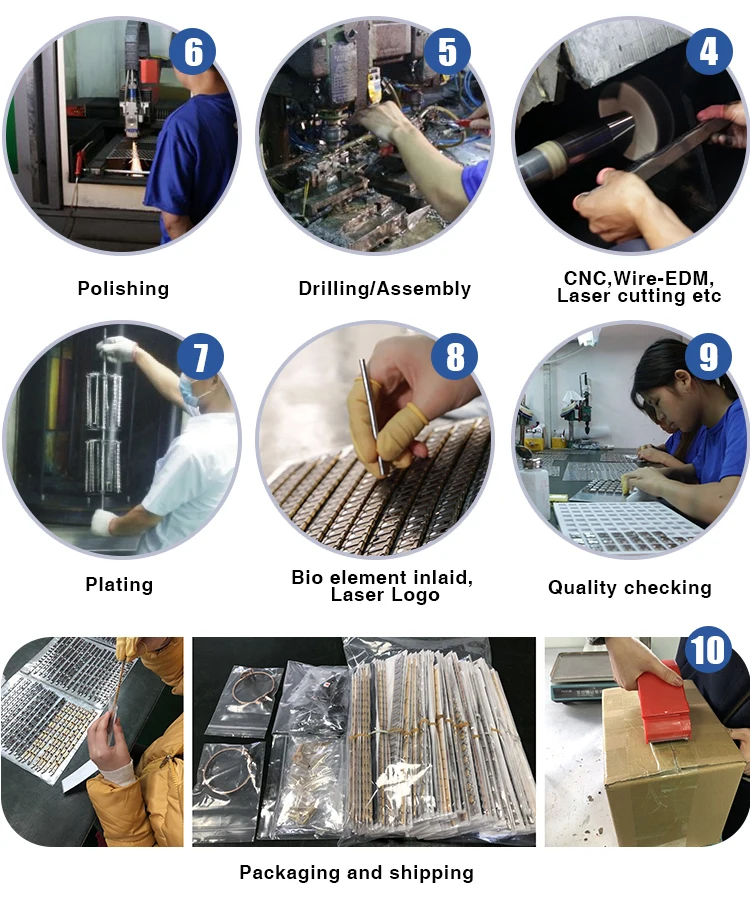 6

5

4

Polishing

Drilling/Assembly

CNC,Wire-EDM, Laser cutting etc

7

8

9

Plating

Bio element inlaid, Laser Logo

Quality checking

10

Packaging and shipping