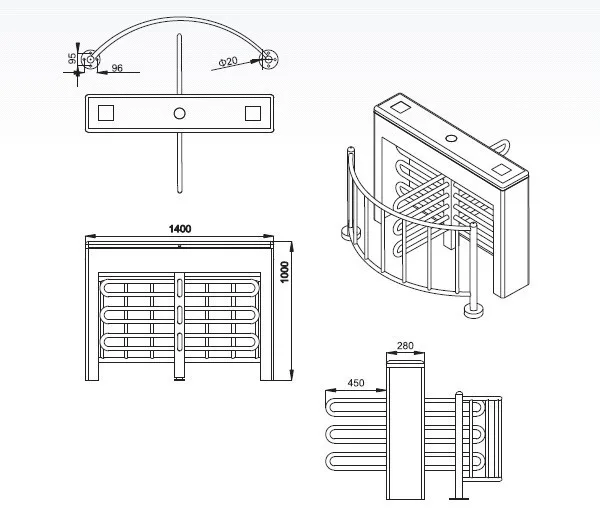 95
96
Φ20
1400
1000
280
450