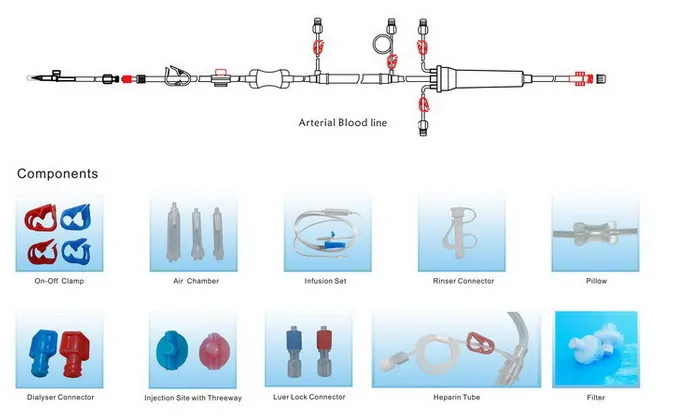 Arterial Blood line

Components

On-Off Clamp

Air Chamber

Infusion Set

Rinser Connector

Pillow

Dialyser Connector

Injection Site with Threeway

Luer Lock Connector

Heparin Tube

Filter