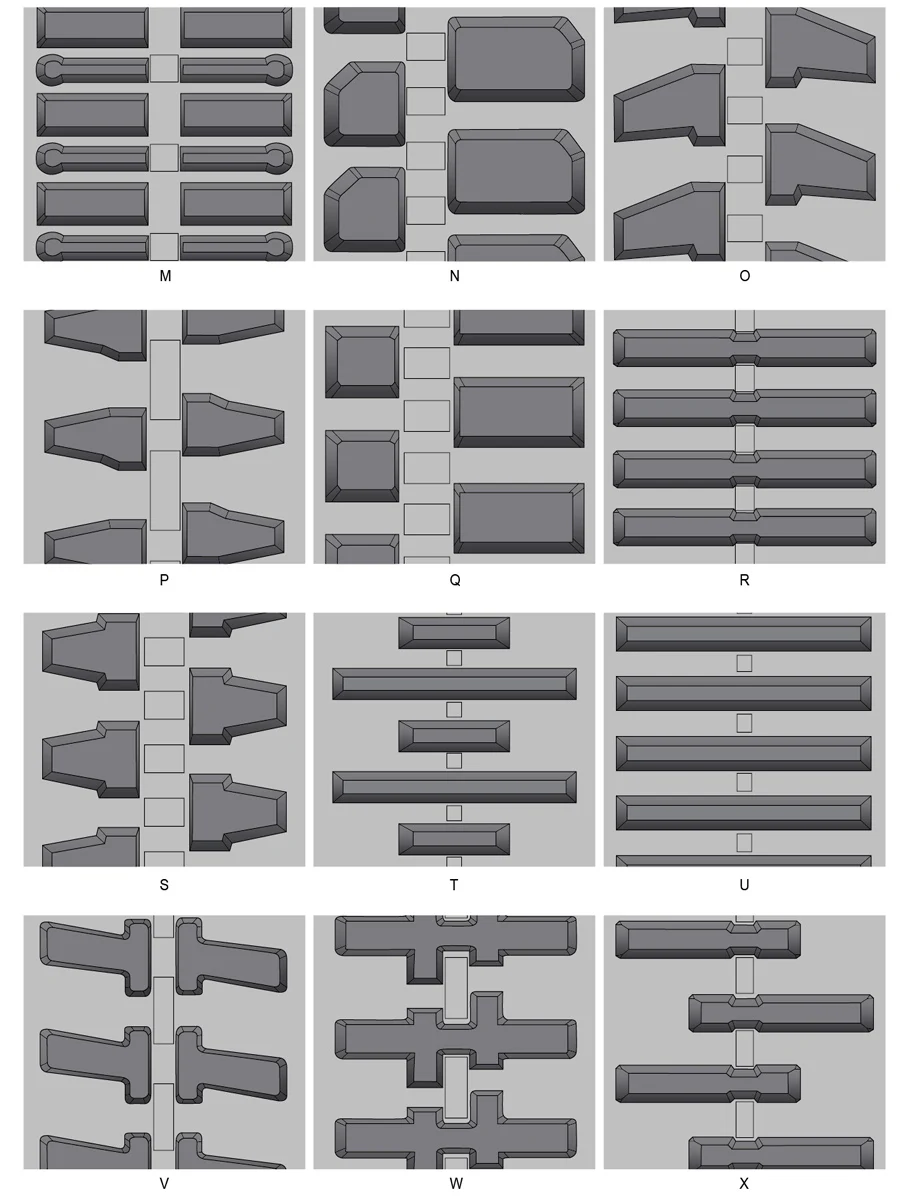 M

N

O

P

Q

R

S

T

U

V

W

X