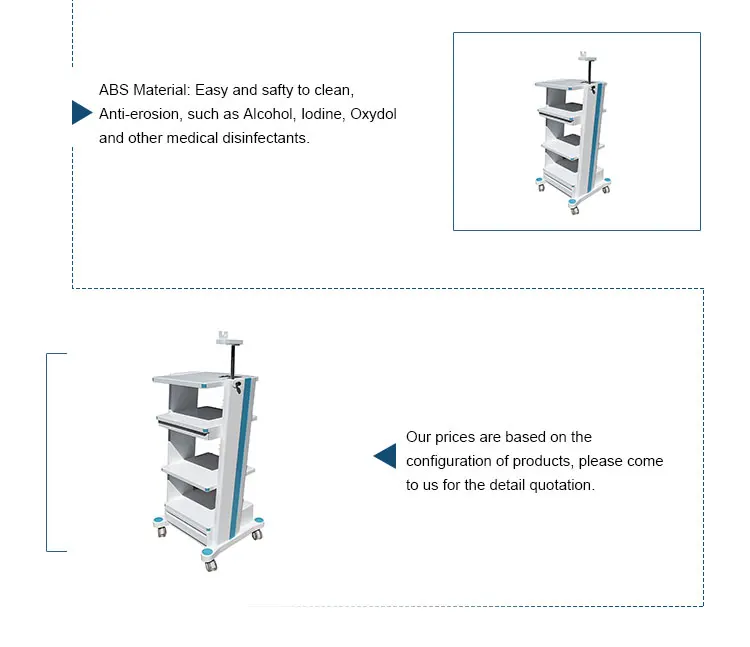 ABS Material: Easy and safty to clean, Anti-erosion, such as Alcohol, Iodine, Oxydol and other medical disinfectants.

Our prices are based on the configuration of products, please come to us for the detail quotation.