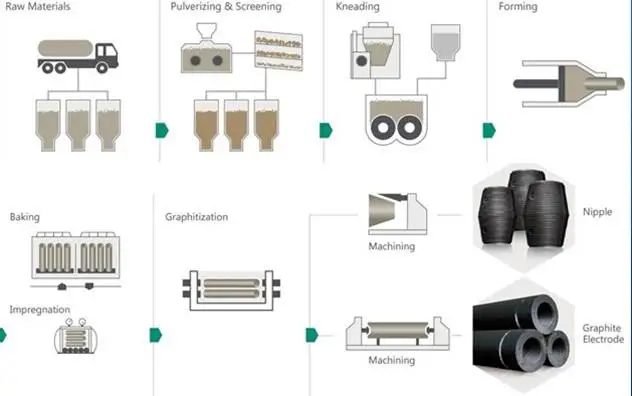 Raw Materials

Pulverizing & Screening

Kneading

Forming

Baking

Impregnation

Graphitization

Machining

Nipple

Machining

Graphite Electrode