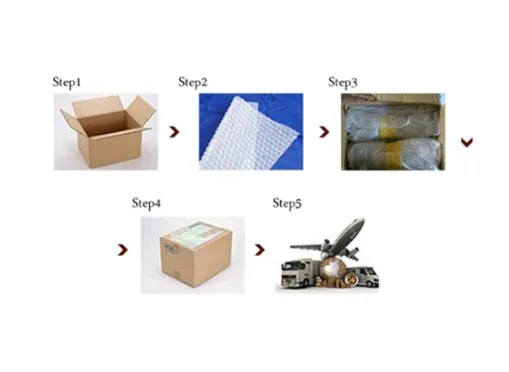 Step1

Step2

Step3

Step4

Step5