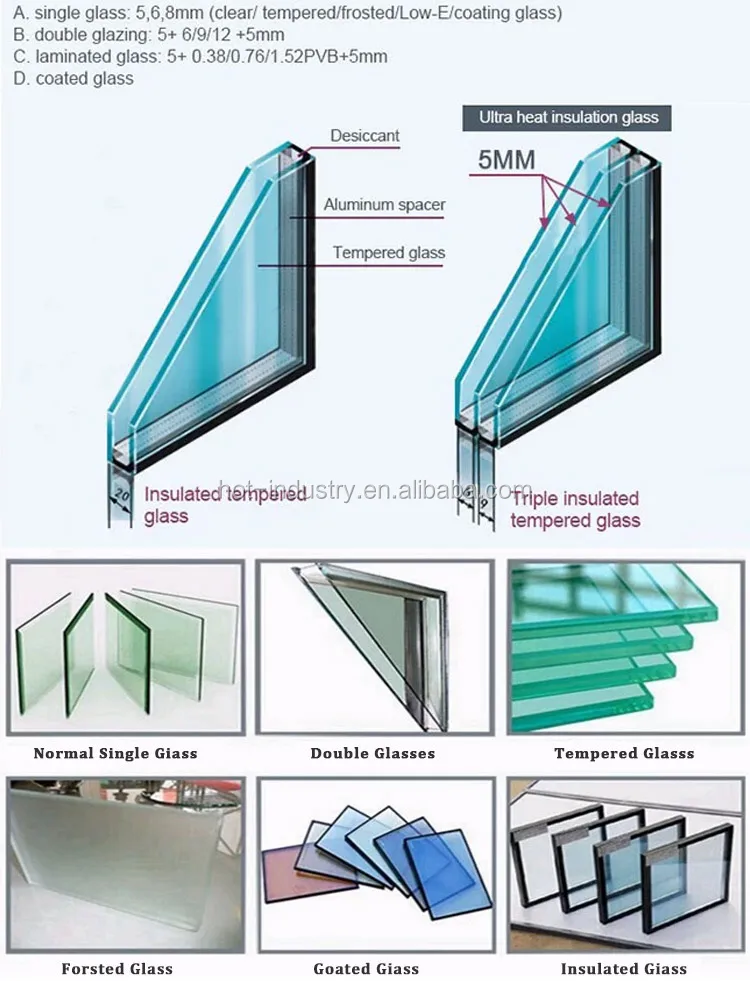 A. single glass: 5,6,8mm (clear/ tempered/frosted/Low-E/coating glass)
B. double glazing: 5+ 6/9/12 +5mm
C. laminated glass: 5+ 0.38/0.76/1.52PVB+5mm
D. coated glass

Desiccant
Aluminum spacer
Tempered glass
20
Insulated tempered glass

Ultra heat insulation glass
5MM
9 9
Triple insulated tempered glass

hot-industry.en.alibaba.com

Normal Single Giass
Double Glasses
Tempered Glasss
Forsted Glass
Goated Giass
Insulated Giass