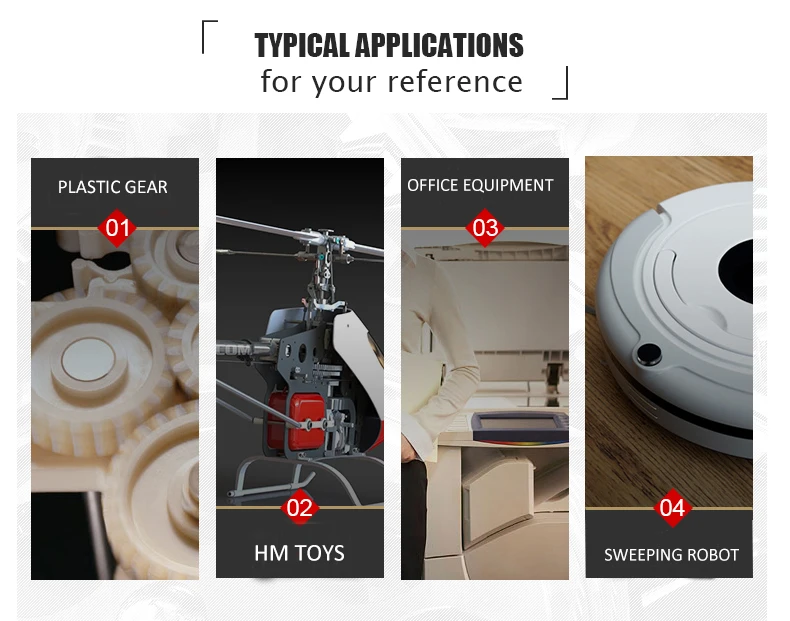 TYPICAL APPLICATIONS
for your reference

PLASTIC GEAR
01

02
HM TOYS

OFFICE EQUIPMENT
03

04
SWEEPING ROBOT