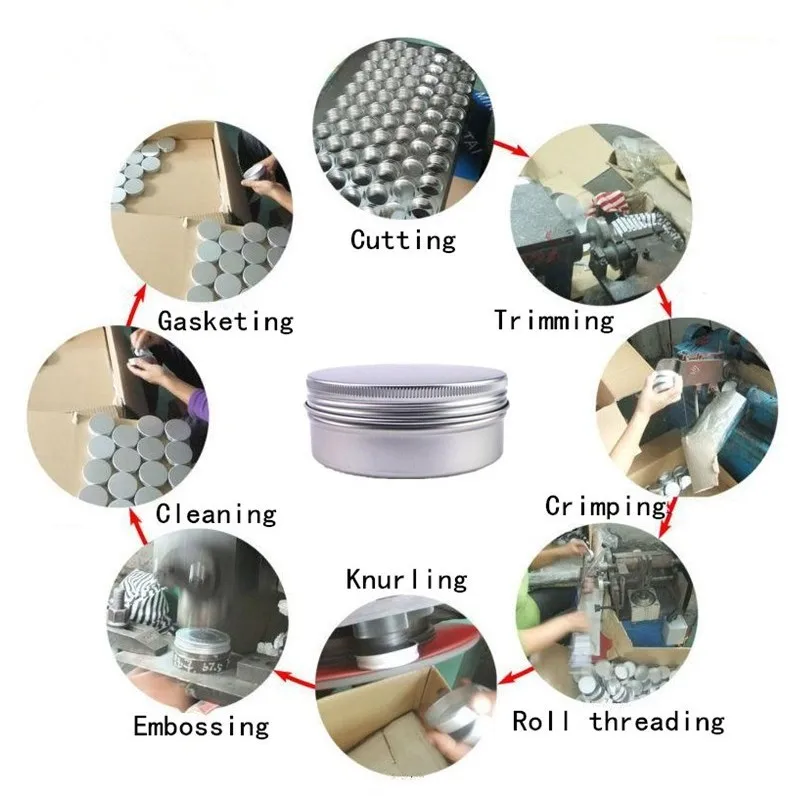 Cutting

Trimming

Crimping

Roll threading

Knurling

Embossing

Cleaning

Gasketing