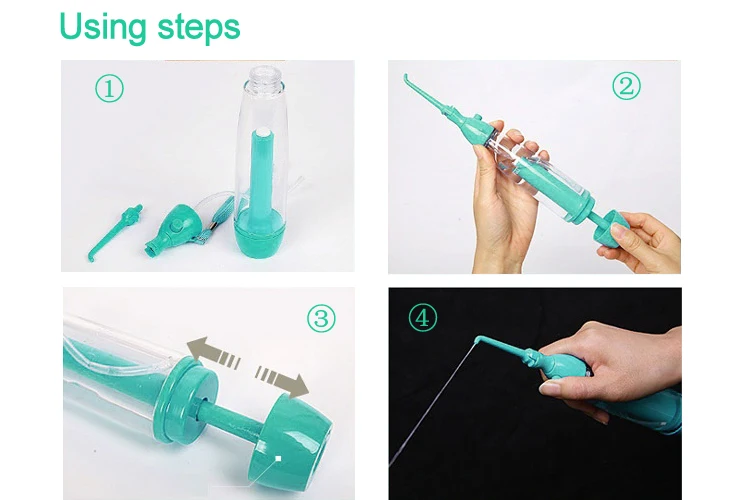 Using steps

①

②

③

④