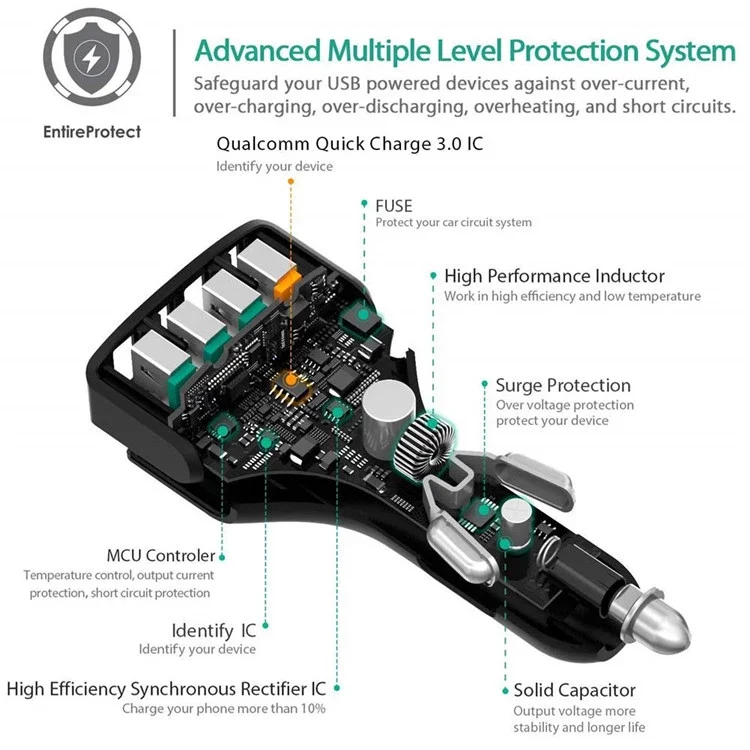 EntireProtect

Advanced Multiple Level Protection System

Safeguard your USB powered devices against over-current, over-charging, over-discharging, overheating, and short circuits.

Qualcomm Quick Charge 3.0 IC
Identify your device

FUSE
Protect your car circuit system

High Performance Inductor
Work in high efficiency and low temperature

Surge Protection
Over voltage protection
protect your device

MCU Controler
Temperature control, output current protection, short circuit protection

Identify IC
Identify your device

High Efficiency Synchronous Rectifier IC
Charge your phone more than 10%

Solid Capacitor
Output voltage more stability and longer life