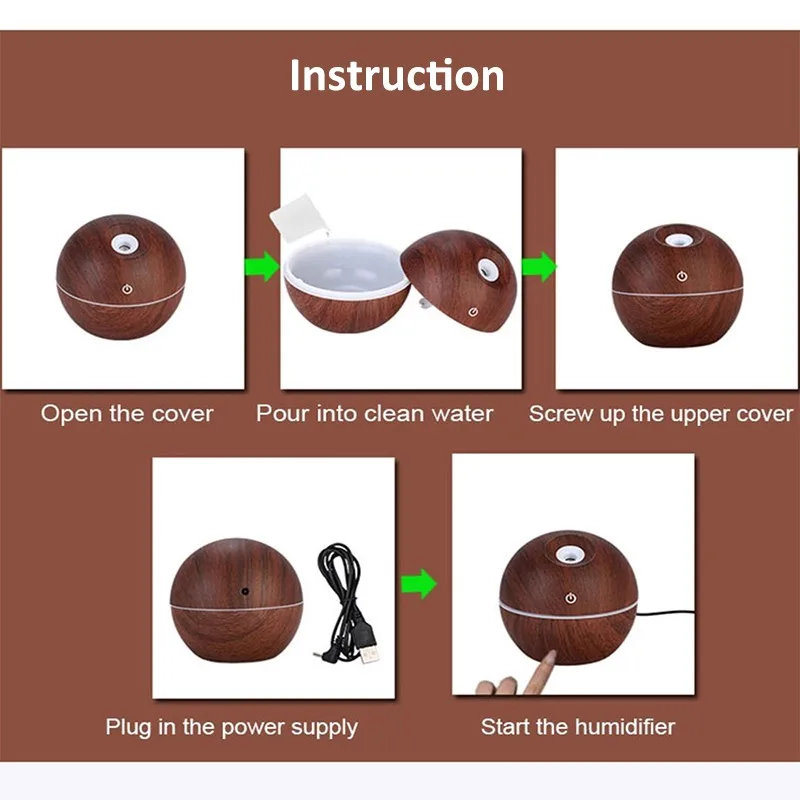 Instruction

Open the cover

Pour into clean water

Screw up the upper cover

Plug in the power supply

Start the humidifier