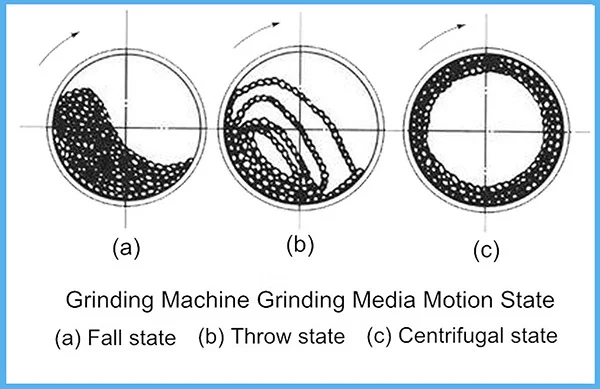 (a)

(b)

(c)

Grinding Machine Grinding Media Motion State

(a) Fall state (b) Throw state (c) Centrifugal state