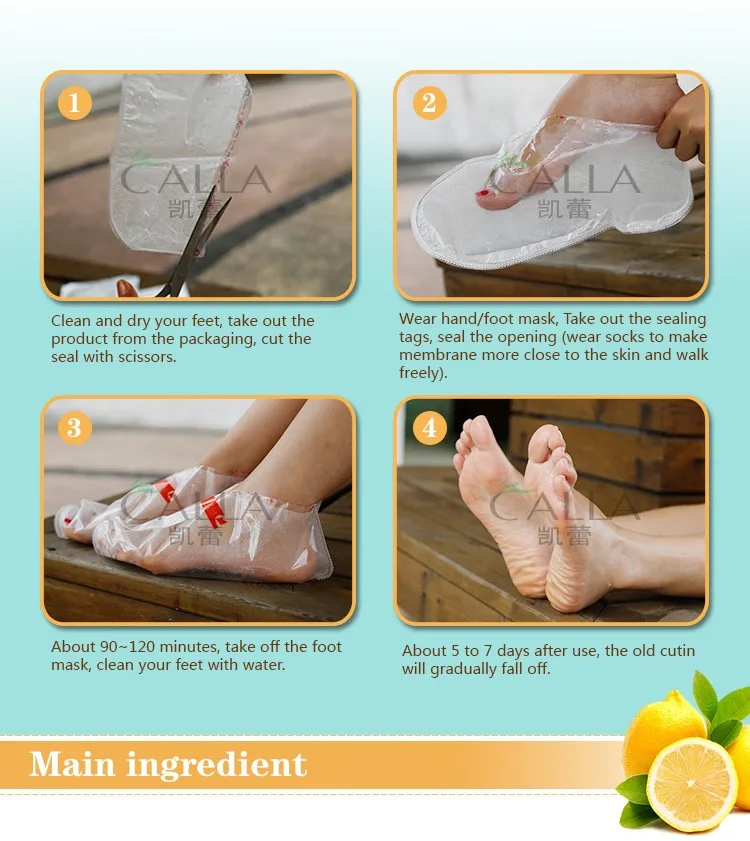 1

CALLA
凯蕾

Clean and dry your feet, take out the product from the packaging, cut the seal with scissors.

2

CALLA
凯蕾

Wear hand/foot mask, Take out the sealing tags, seal the opening (wear socks to make membrane more close to the skin and walk freely).

3

CALLA
凯蕾

About 90~120 minutes, take off the foot mask, clean your feet with water.

4

CALLA
凯蕾

About 5 to 7 days after use, the old cutin will gradually fall off.

Main ingredient