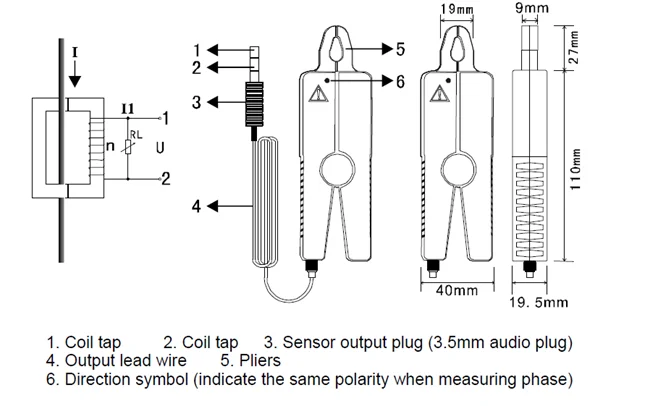 I

I1

1

n

RL

U

2

1

2

3

4

5

6

19mm

9mm

27mm

110mm

40mm

19. 5mm

1. Coil tap 2. Coil tap 3. Sensor output plug (3.5mm audio plug)
4. Output lead wire 5. Pliers
6. Direction symbol (indicate the same polarity when measuring phase)