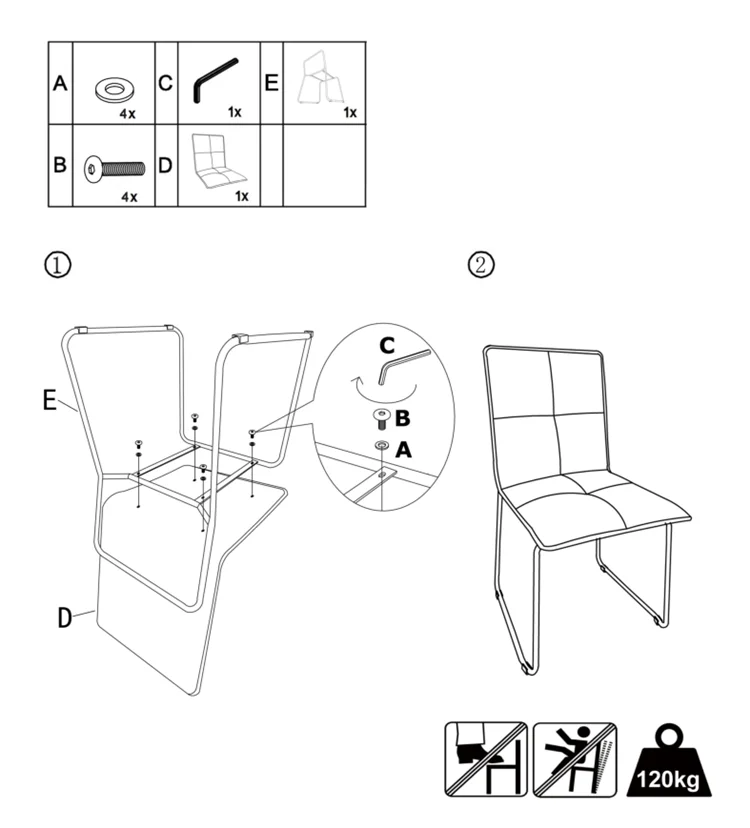 | A | 4x | C | 1x | E | 1x |
|---|---|---|---|---|---|
| B | 4x | D | 1x | | |

①

E

D

C

B

A

②

120kg