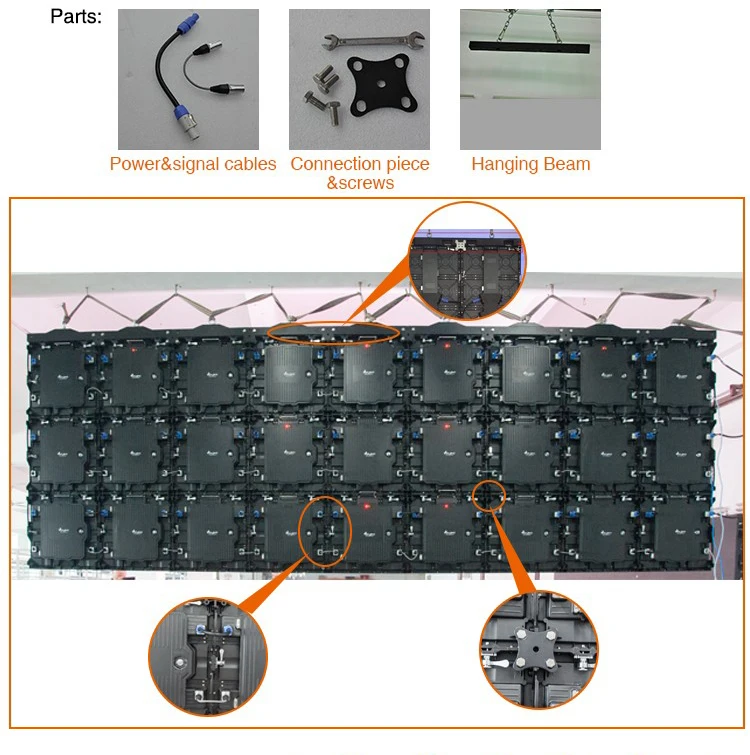 Parts:

Power&signal cables

Connection piece &screws

Hanging Beam