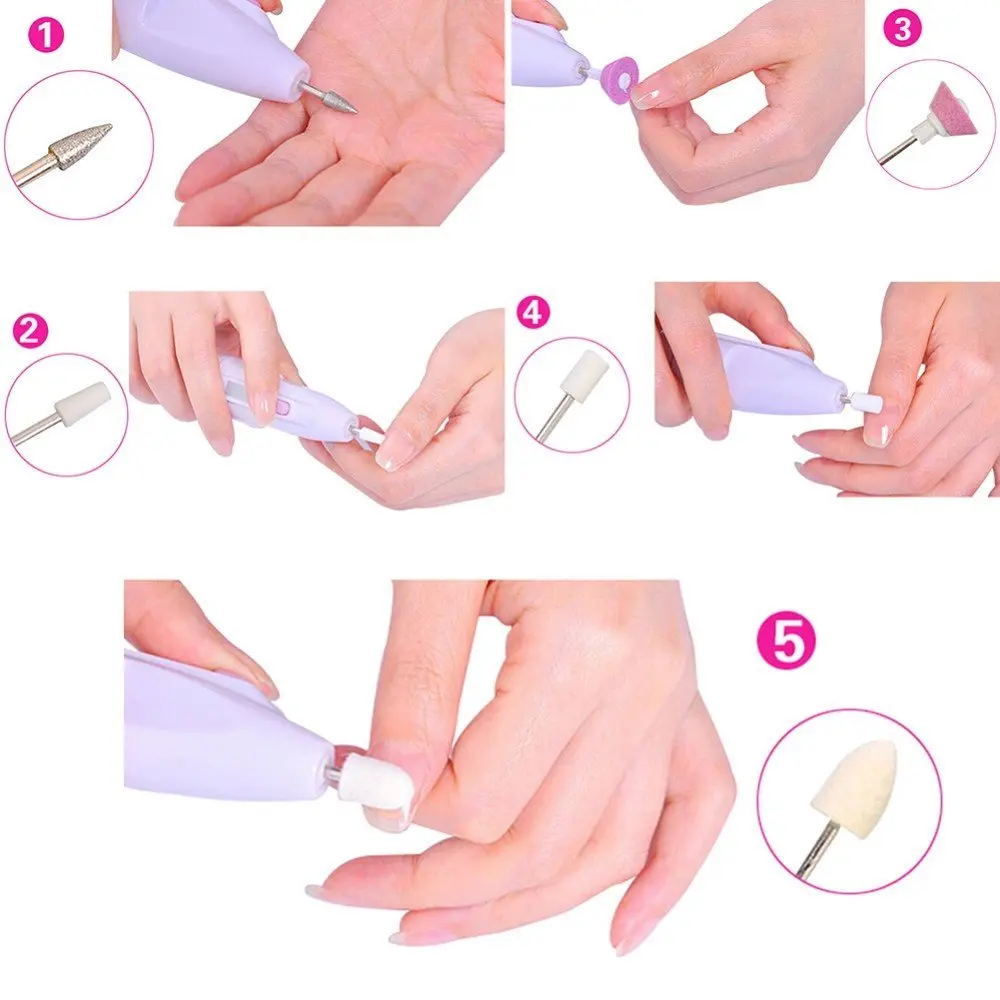 1

3

2

4

5