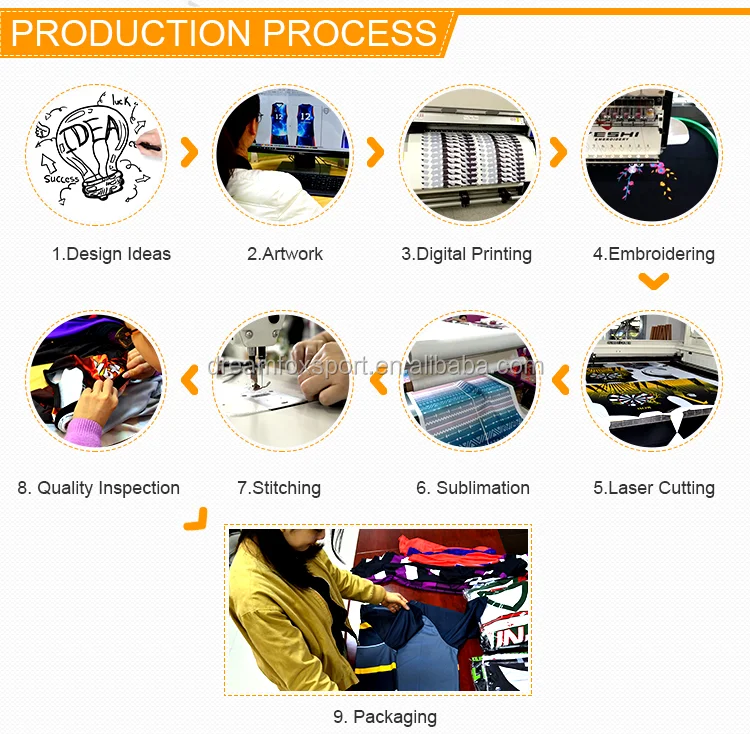 PRODUCTION PROCESS

IDEA
luck
success

12 12

1.Design Ideas

2.Artwork

3.Digital Printing

4.Embroidering

dreamfoxsport.en.alibaba.com

8. Quality Inspection

7.Stitching

6. Sublimation

5.Laser Cutting

9. Packaging