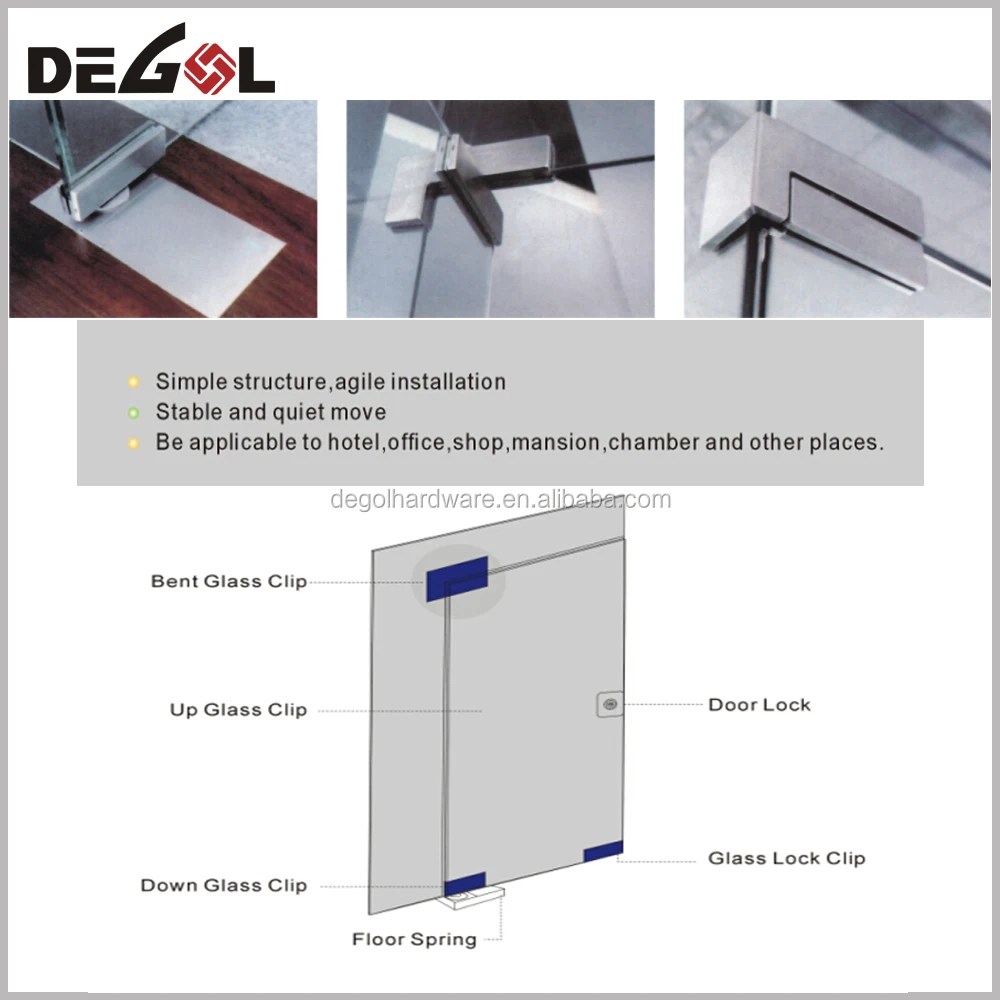 DEGOL

Simple structure,agile installation
Stable and quiet move
Be applicable to hotel,office,shop,mansion,chamber and other places.

degolhardware.en.alibaba.com

Bent Glass Clip

Up Glass Clip

Door Lock

Glass Lock Clip

Down Glass Clip

Floor Spring