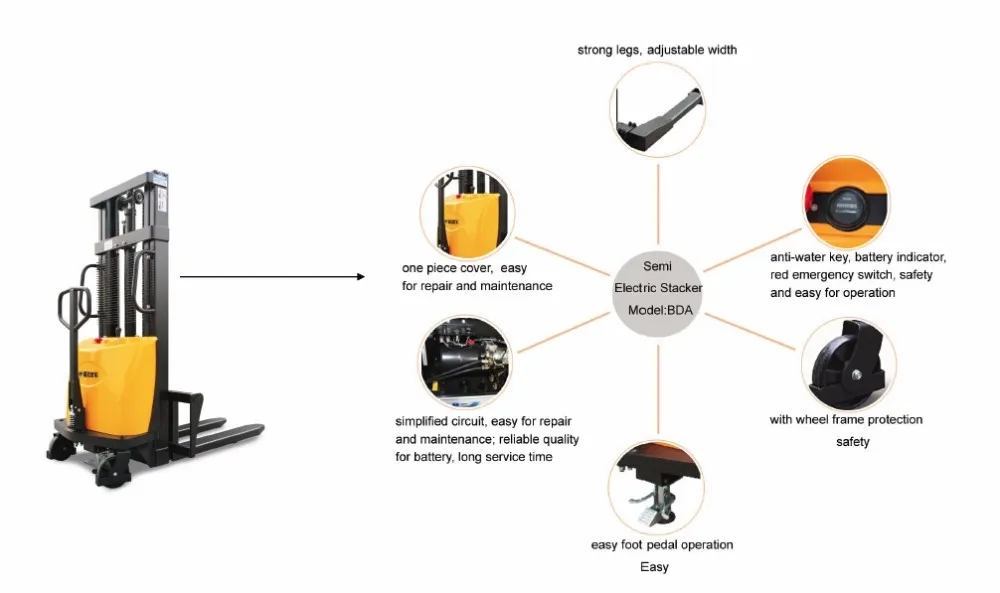 strong legs, adjustable width

one piece cover, easy for repair and maintenance

Semi
Electric Stacker
Model:BDA

anti-water key, battery indicator, red emergency switch, safety and easy for operation

simplified circuit, easy for repair and maintenance; reliable quality for battery, long service time

with wheel frame protection

safety

easy foot pedal operation

Easy