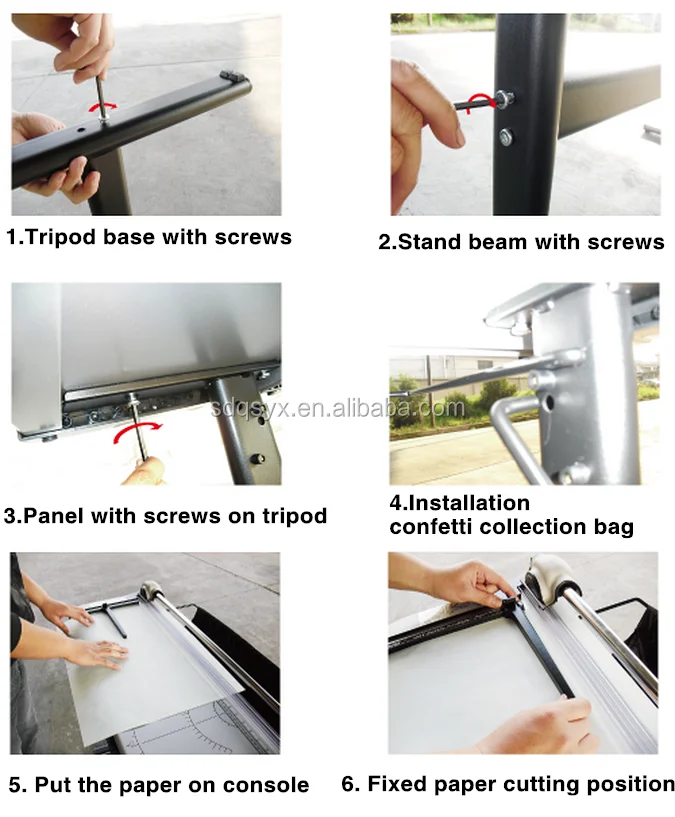 1.Tripod base with screws

2.Stand beam with screws

sdqsyx.en.alibaba.com

3.Panel with screws on tripod

4.Installation confetti collection bag

5. Put the paper on console

6. Fixed paper cutting position