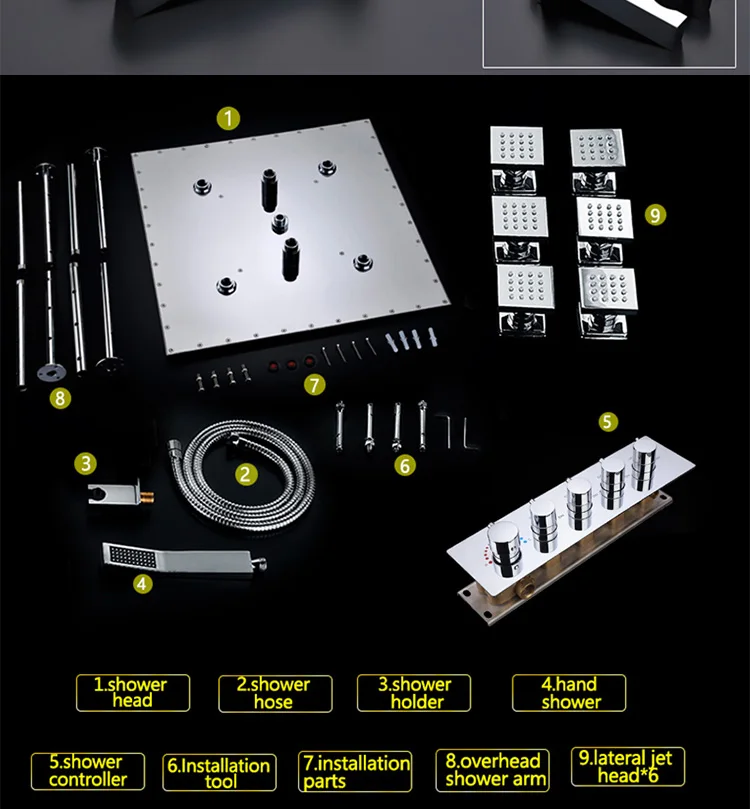 1

9

8

7

5

3

2

6

4

1.shower head

2.shower hose

3.shower holder

4.hand shower

5.shower controller

6.Installation tool

7.installation parts

8.overhead shower arm

9.lateral jet head*6