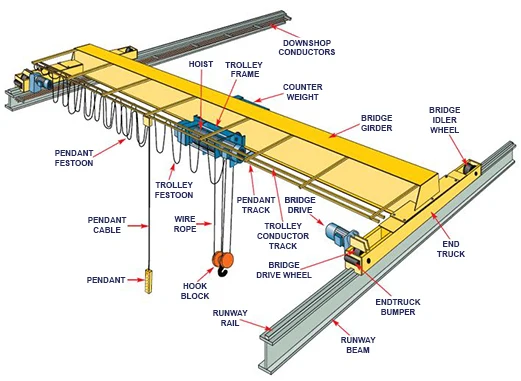 DOWNSHOP CONDUCTORS

HOIST

TROLLEY FRAME

COUNTER WEIGHT

BRIDGE GIRDER

BRIDGE IDLER WHEEL

PENDANT FESTOON

TROLLEY FESTOON

PENDANT TRACK

BRIDGE DRIVE

PENDANT CABLE

WIRE ROPE

TROLLEY CONDUCTOR TRACK

END TRUCK

BRIDGE DRIVE WHEEL

PENDANT

HOOK BLOCK

ENDTRUCK BUMPER

RUNWAY RAIL

RUNWAY BEAM