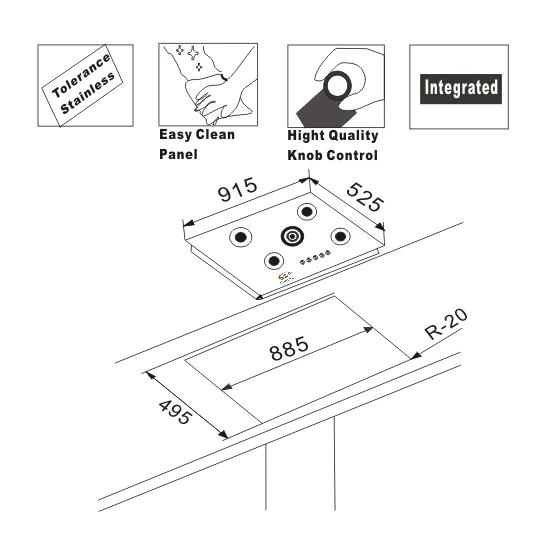 Tolerance Stainless

Easy Clean Panel

Hight Quality Knob Control

Integrated

915

525

885

R-20

495