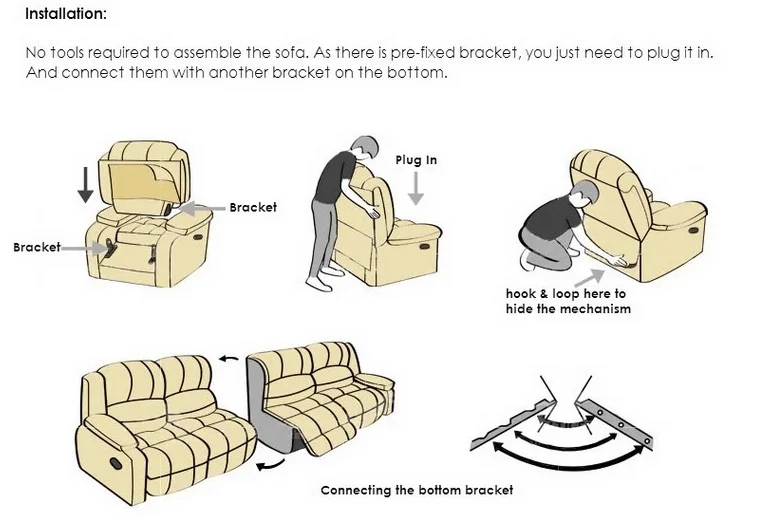 Installation:

No tools required to assemble the sofa. As there is pre-fixed bracket, you just need to plug it in. And connect them with another bracket on the bottom.

Bracket

Bracket

Plug In

hook & loop here to hide the mechanism

Connecting the bottom bracket