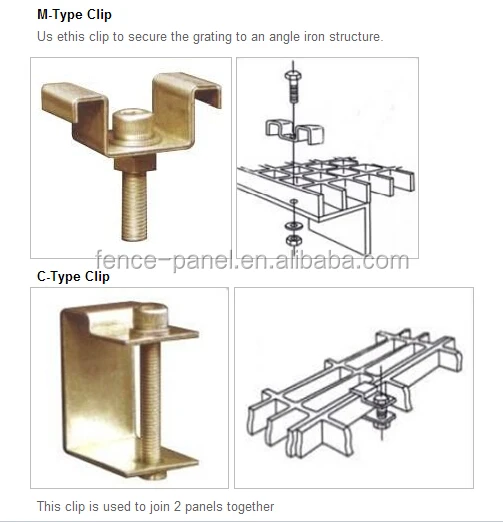 M-Type Clip

Us ethis clip to secure the grating to an angle iron structure.

fence-panel.en.alibaba.com

C-Type Clip

This clip is used to join 2 panels together