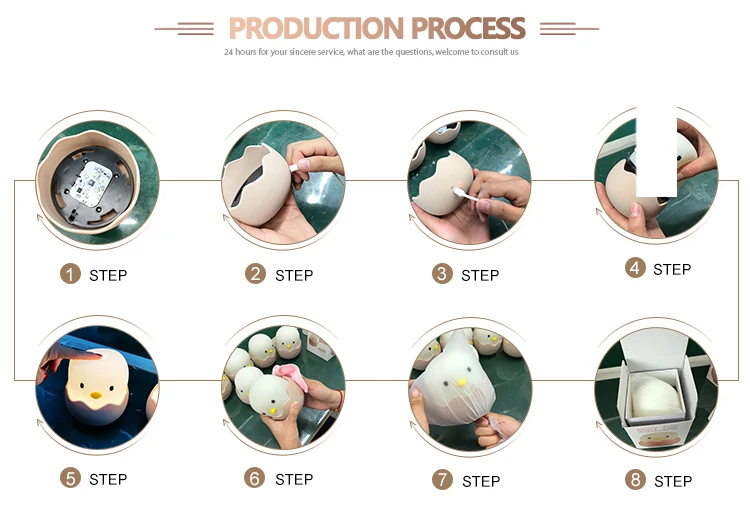 PRODUCTION PROCESS

24 hours for your sincere service, what are the questions, welcome to consult us

1 STEP

2 STEP

3 STEP

4 STEP

5 STEP

6 STEP

7 STEP

8 STEP