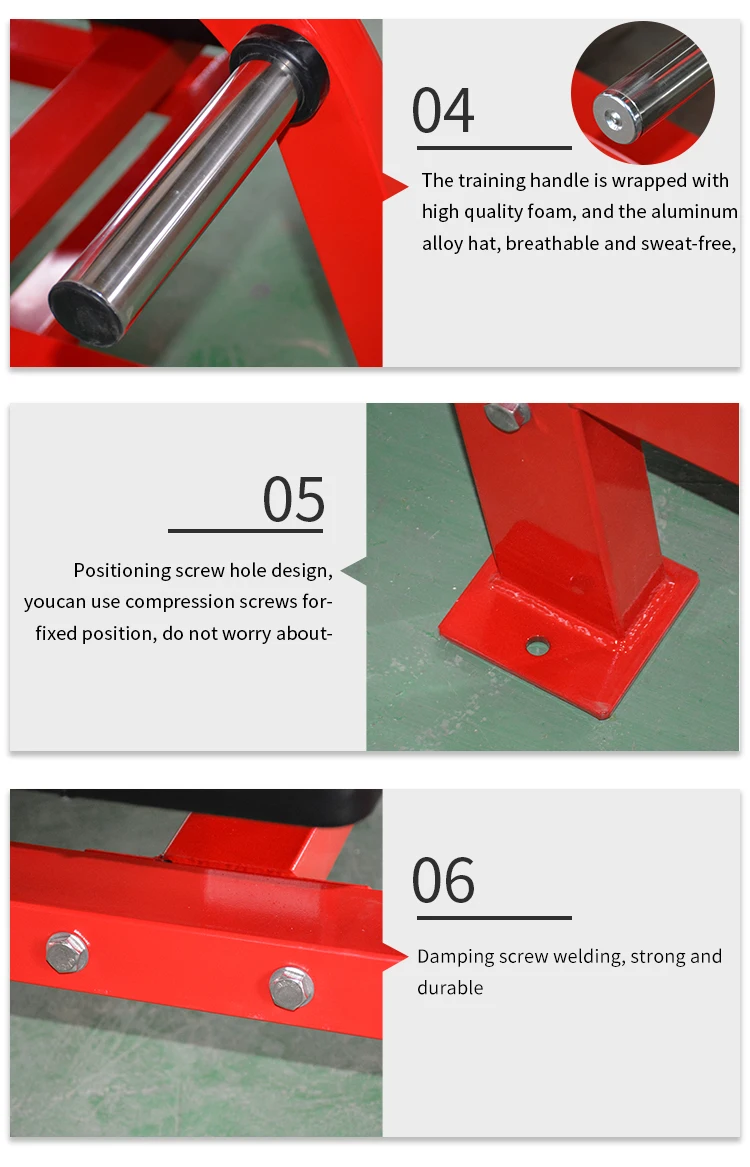 04

The training handle is wrapped with high quality foam, and the aluminum alloy hat, breathable and sweat-free,

05

Positioning screw hole design, youcan use compression screws for-fixed position, do not worry about-

06

Damping screw welding, strong and durable